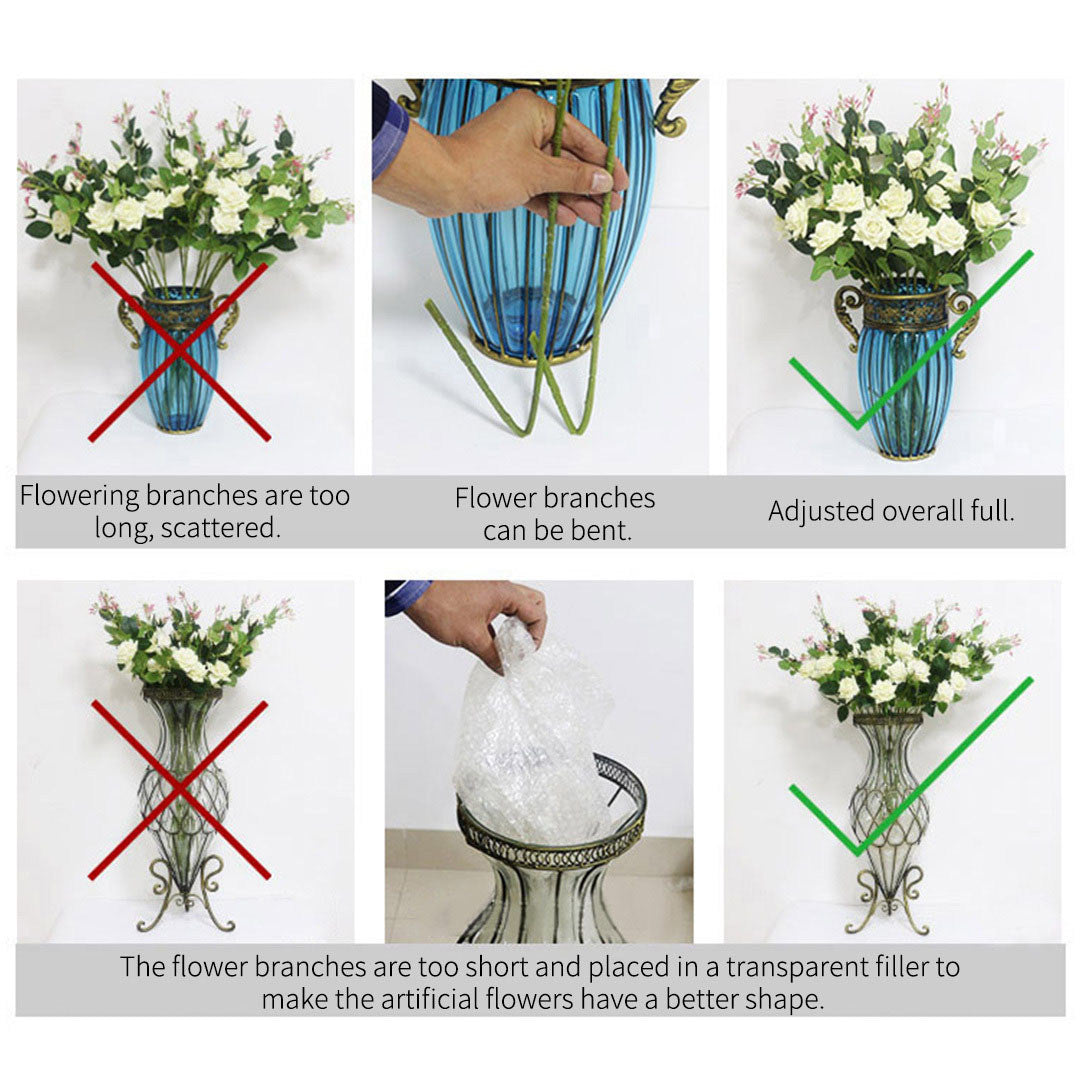 Flowering branches are too long, scattered.

Flower branches can be bent.

Adjusted overall full.

The flower branches are too short and placed in a transparent filler to make the artificial flowers have a better shape.